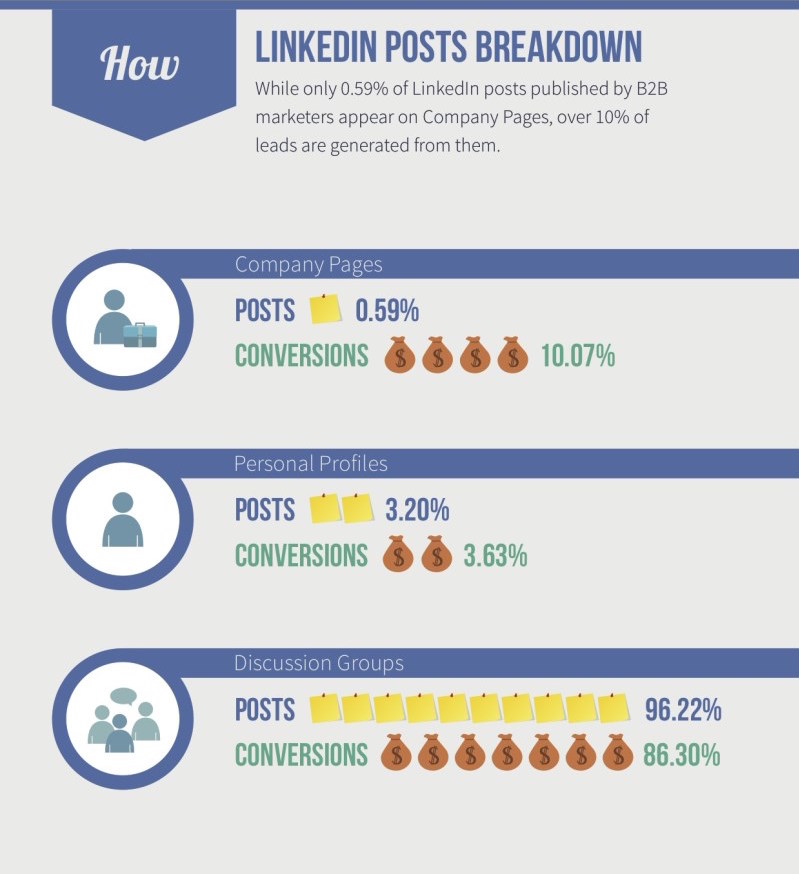 How

LINKEDIN POSTS BREAKDOWN

While only 0.59% of LinkedIn posts published by B2B marketers appear on Company Pages, over 10% of leads are generated from them.

Company Pages

POSTS 0.59%

CONVERSIONS $ $ $ $ 10.07%

Personal Profiles

POSTS 3.20%

CONVERSIONS $ $ 3.63%

Discussion Groups

POSTS 96.22%

CONVERSIONS $ $ $ $ $ $ $ 86.30%