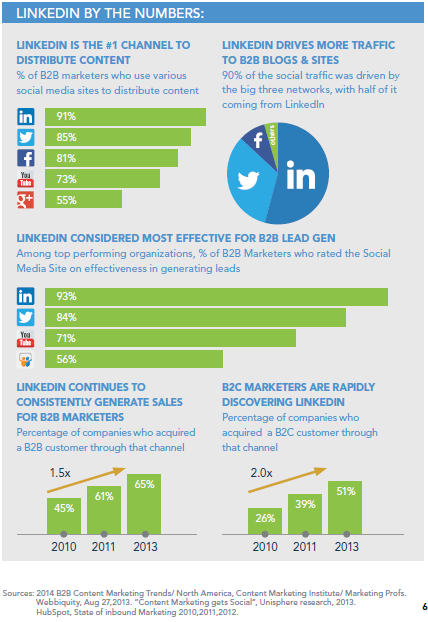 LINKEDIN BY THE NUMBERS:

LINKEDIN IS THE #1 CHANNEL TO DISTRIBUTE CONTENT
% of B2B marketers who use various social media sites to distribute content

in 91%
85%
f 81%
You Tube 73%
g+ 55%

LINKEDIN DRIVES MORE TRAFFIC TO B2B BLOGS & SITES
90% of the social traffic was driven by the big three networks, with half of it coming from LinkedIn

f others in

LINKEDIN CONSIDERED MOST EFFECTIVE FOR B2B LEAD GEN
Among top performing organizations, % of B2B Marketers who rated the Social Media Site on effectiveness in generating leads

in 93%
84%
You Tube 71%
56%

LINKEDIN CONTINUES TO CONSISTENTLY GENERATE SALES FOR B2B MARKETERS
Percentage of companies who acquired a B2B customer through that channel

1.5x
45% 61% 65%
2010 2011 2013

B2C MARKETERS ARE RAPIDLY DISCOVERING LINKEDIN
Percentage of companies who acquired a B2C customer through that channel

2.0x
26% 39% 51%
2010 2011 2013

Sources: 2014 B2B Content Marketing Trends/ North America, Content Marketing Institute/ Marketing Profs. Webbiquity, Aug 27,2013. "Content Marketing gets Social", Unisphere research, 2013. HubSpot, State of inbound Marketing 2010,2011,2012.

6